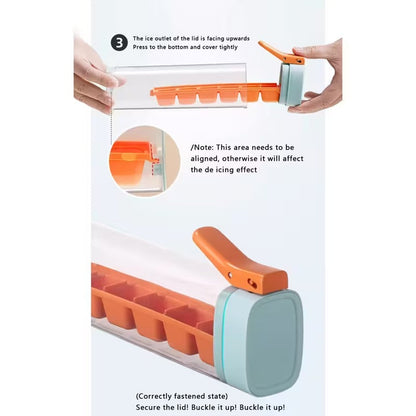 3 The ice outlet of the lid is facing upwards
Press to the bottom and cover tightly

/Note: This area needs to be aligned, otherwise it will affect the de icing effect

(Correctly fastened state)
Secure the lid! Buckle it up! Buckle it up!