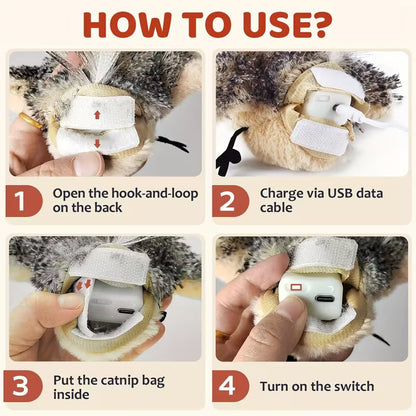 HOW TO USE?

1 Open the hook-and-loop on the back

2 Charge via USB data cable

3 Put the catnip bag inside

4 Turn on the switch