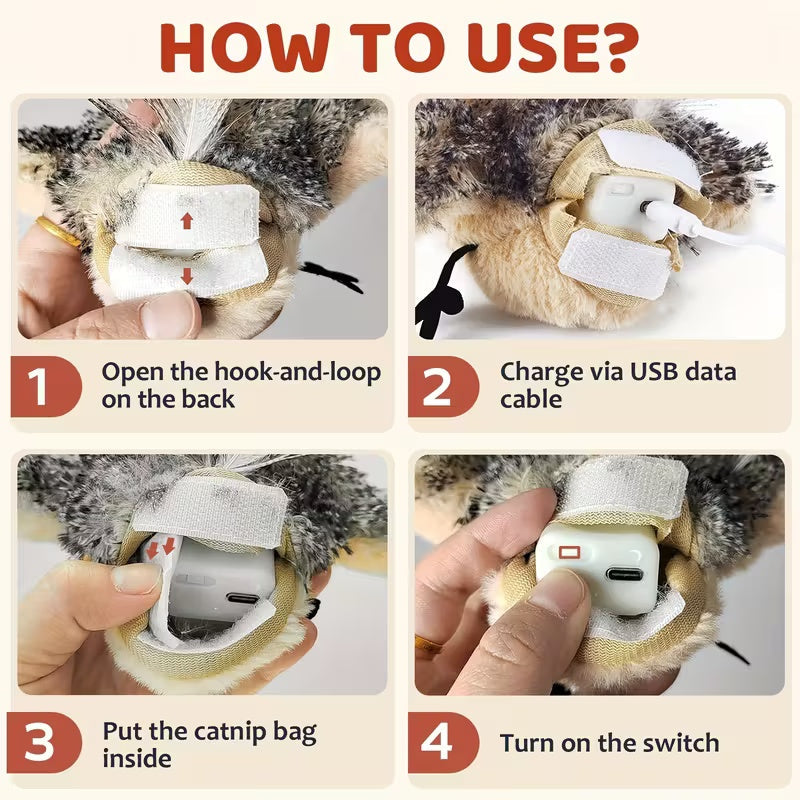 HOW TO USE?

1 Open the hook-and-loop on the back

2 Charge via USB data cable

3 Put the catnip bag inside

4 Turn on the switch