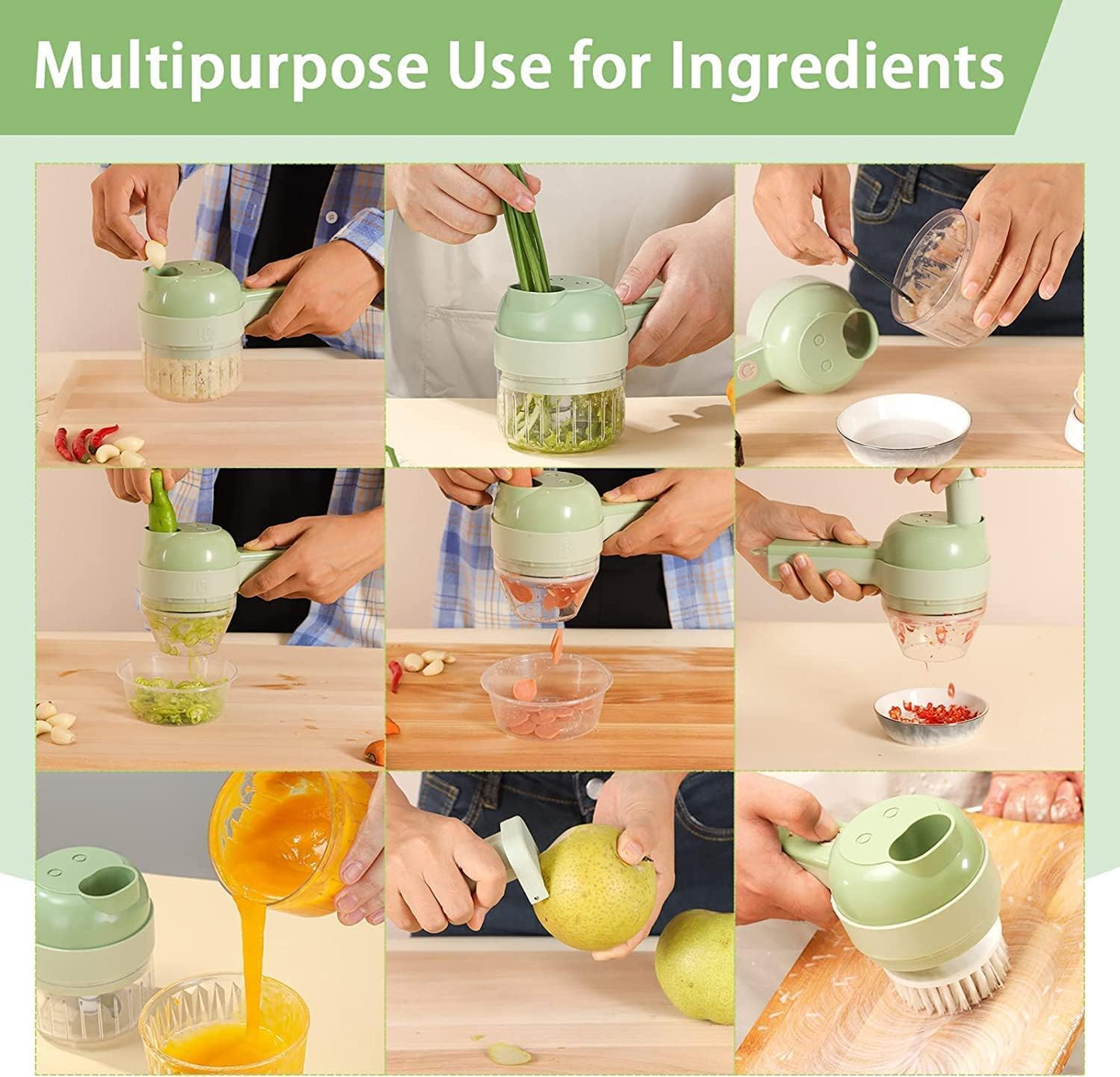 Multipurpose Use for Ingredients