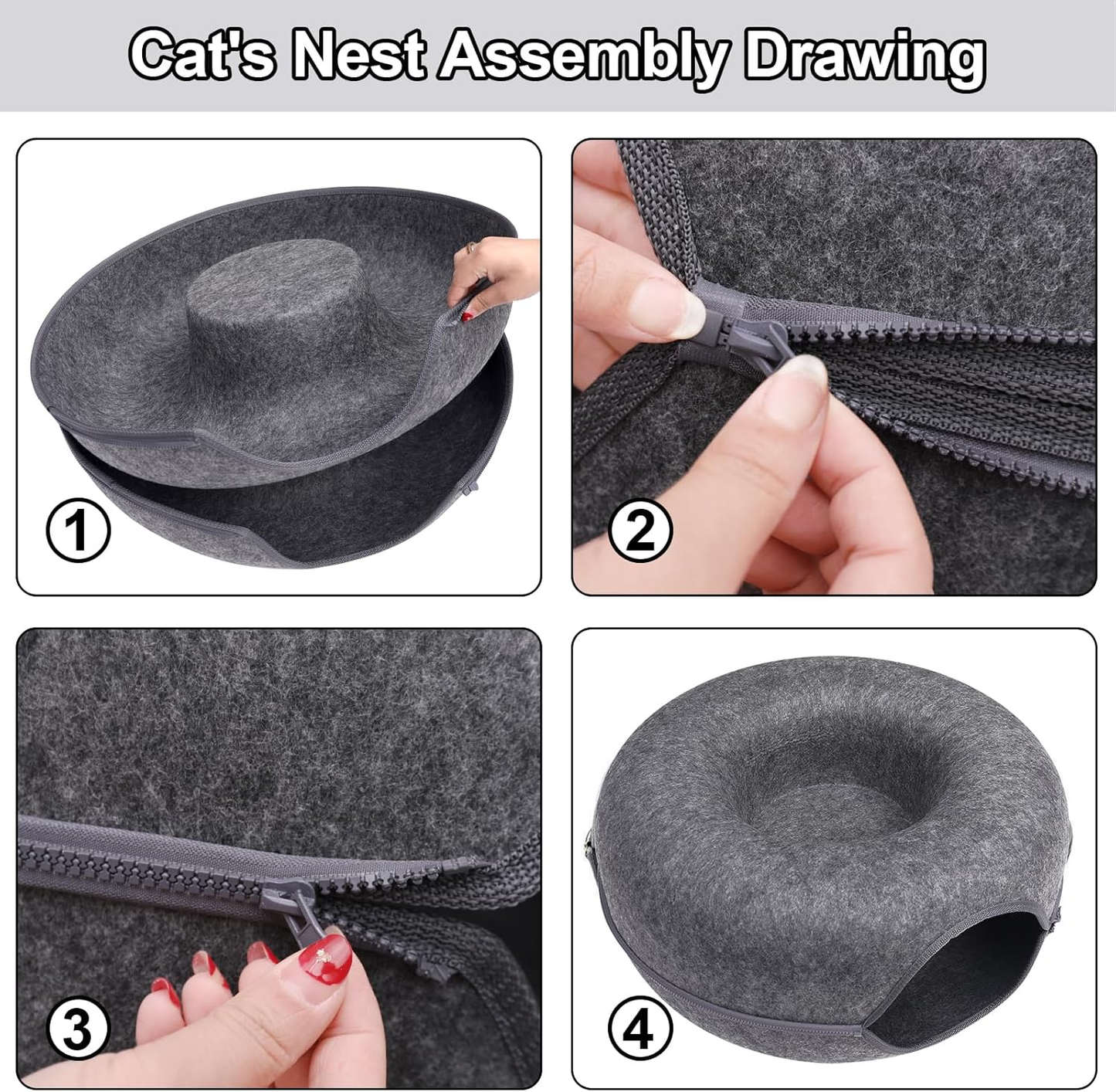 Cat's Nest Assembly Drawing

1

2

3

4