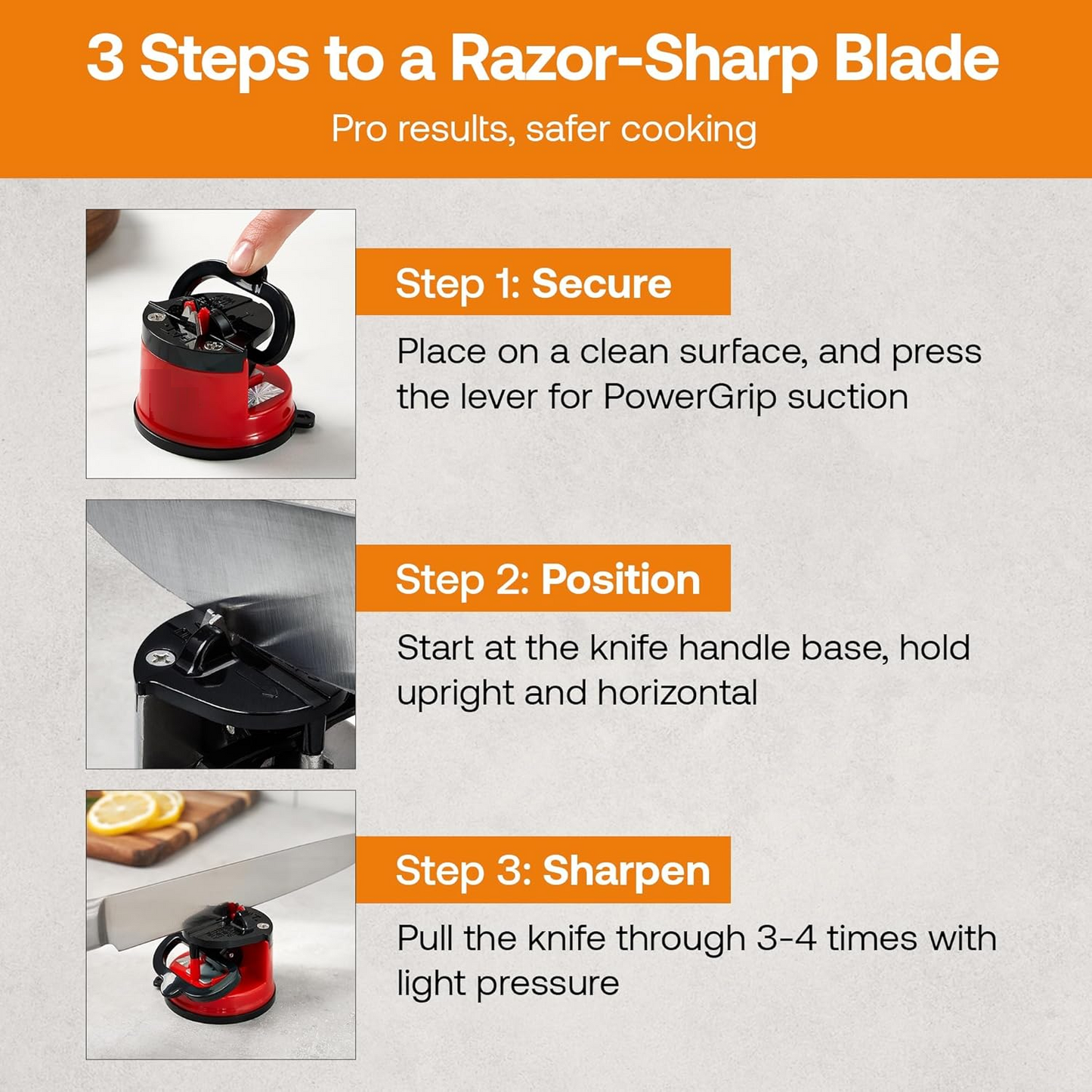 3 Steps to a Razor-Sharp Blade

Pro results, safer cooking

Step 1: Secure

Place on a clean surface, and press the lever for PowerGrip suction

Step 2: Position

Start at the knife handle base, hold upright and horizontal

Step 3: Sharpen

Pull the knife through 3-4 times with light pressure