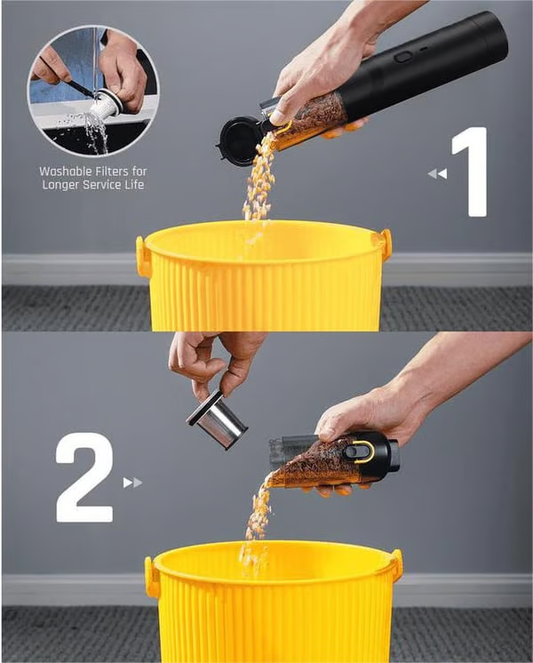 Washable Filters for Longer Service Life

1

2