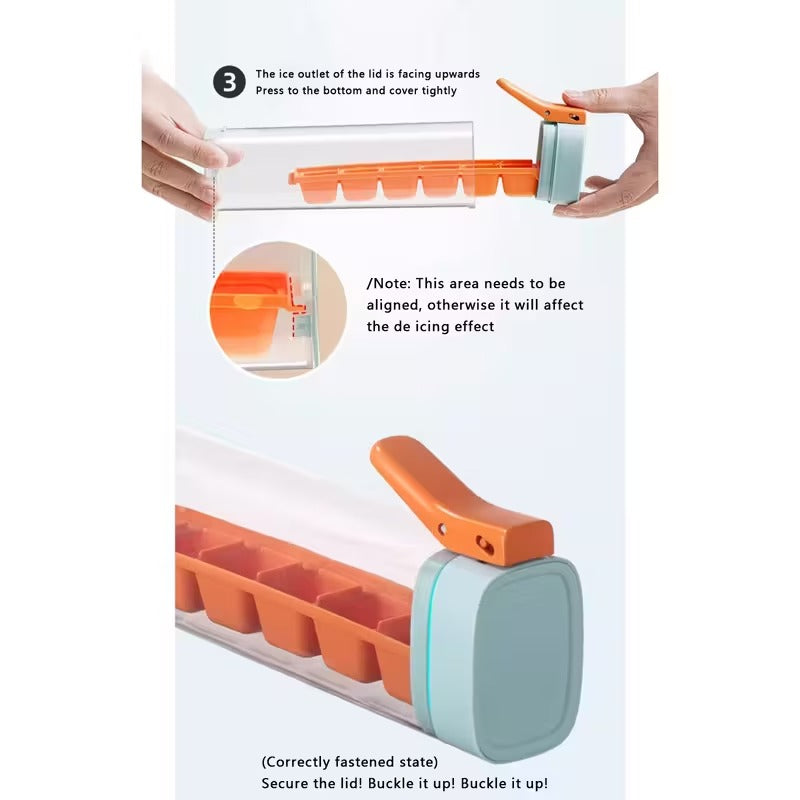 3 The ice outlet of the lid is facing upwards
Press to the bottom and cover tightly

/Note: This area needs to be aligned, otherwise it will affect the de icing effect

(Correctly fastened state)
Secure the lid! Buckle it up! Buckle it up!