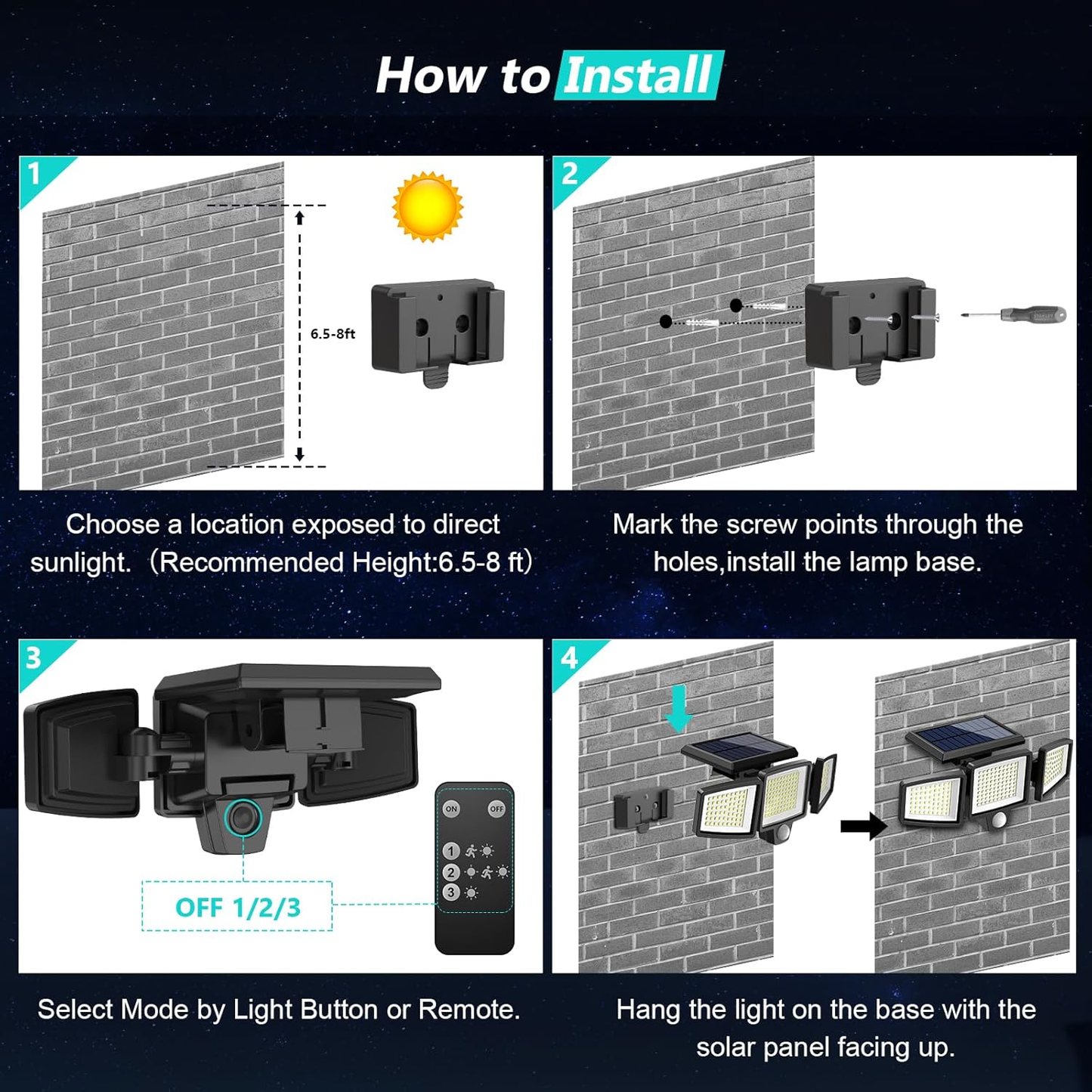 How to Install

1

6.5-8ft

Choose a location exposed to direct sunlight.（Recommended Height:6.5-8 ft）

2

Mark the screw points through the holes,install the lamp base.

3

OFF 1/2/3

ON
OFF
1
2
3

Select Mode by Light Button or Remote.

4

Hang the light on the base with the solar panel facing up.